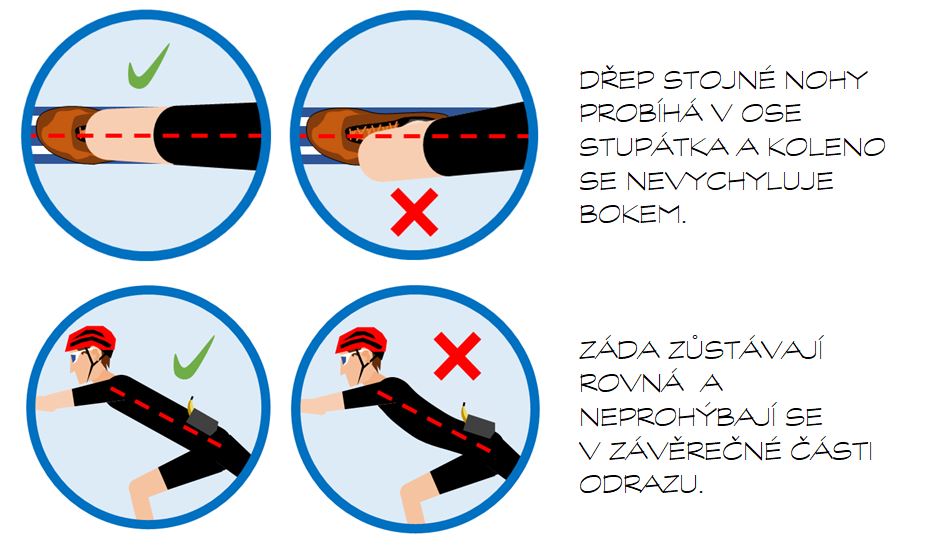 DŘEP STOJNÉ NOHY PROBÍHÁ V OSE STUPÁTKA A KOLENO SE NEVYCHYLUJE BOKEM.

ZÁDA ZŮSTÁVAJÍ ROVNÁ A NEPROHÝBAJÍ SE V ZÁVĚREČNÉ ČÁSTI ODRAZU.